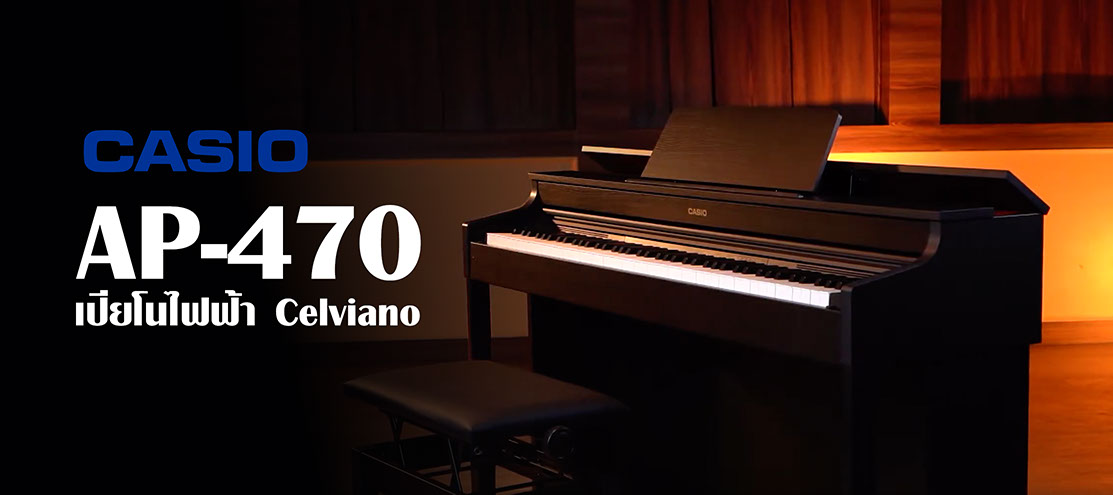 CASIO
AP-470
เปียโนไฟฟ้า Celviano

CASIO