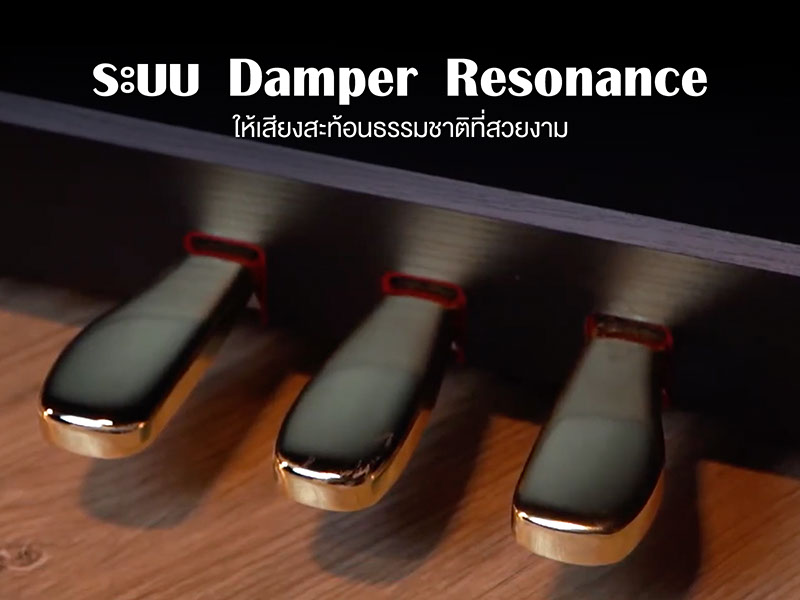 ระบบ Damper Resonance
ให้เสียงสะท้อนธรรมชาติที่สวยงาม