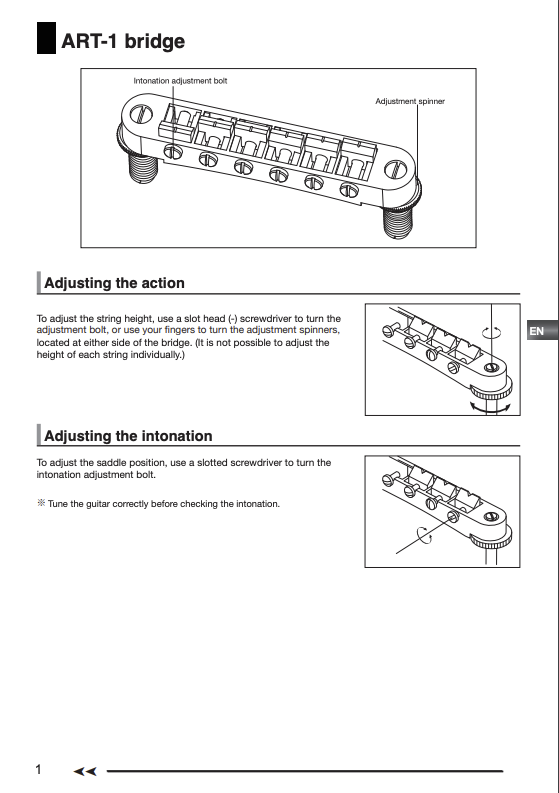 ART-1 bridge

Intonation adjustment bolt

Adjustment spinner

Adjusting the action

To adjust the string height, use a slot head (-) screwdriver to turn the adjustment bolt, or use your fingers to turn the adjustment spinners, located at either side of the bridge. (It is not possible to adjust the height of each string individually.)

EN

Adjusting the intonation

To adjust the saddle position, use a slotted screwdriver to turn the intonation adjustment bolt.

※ Tune the guitar correctly before checking the intonation.

1