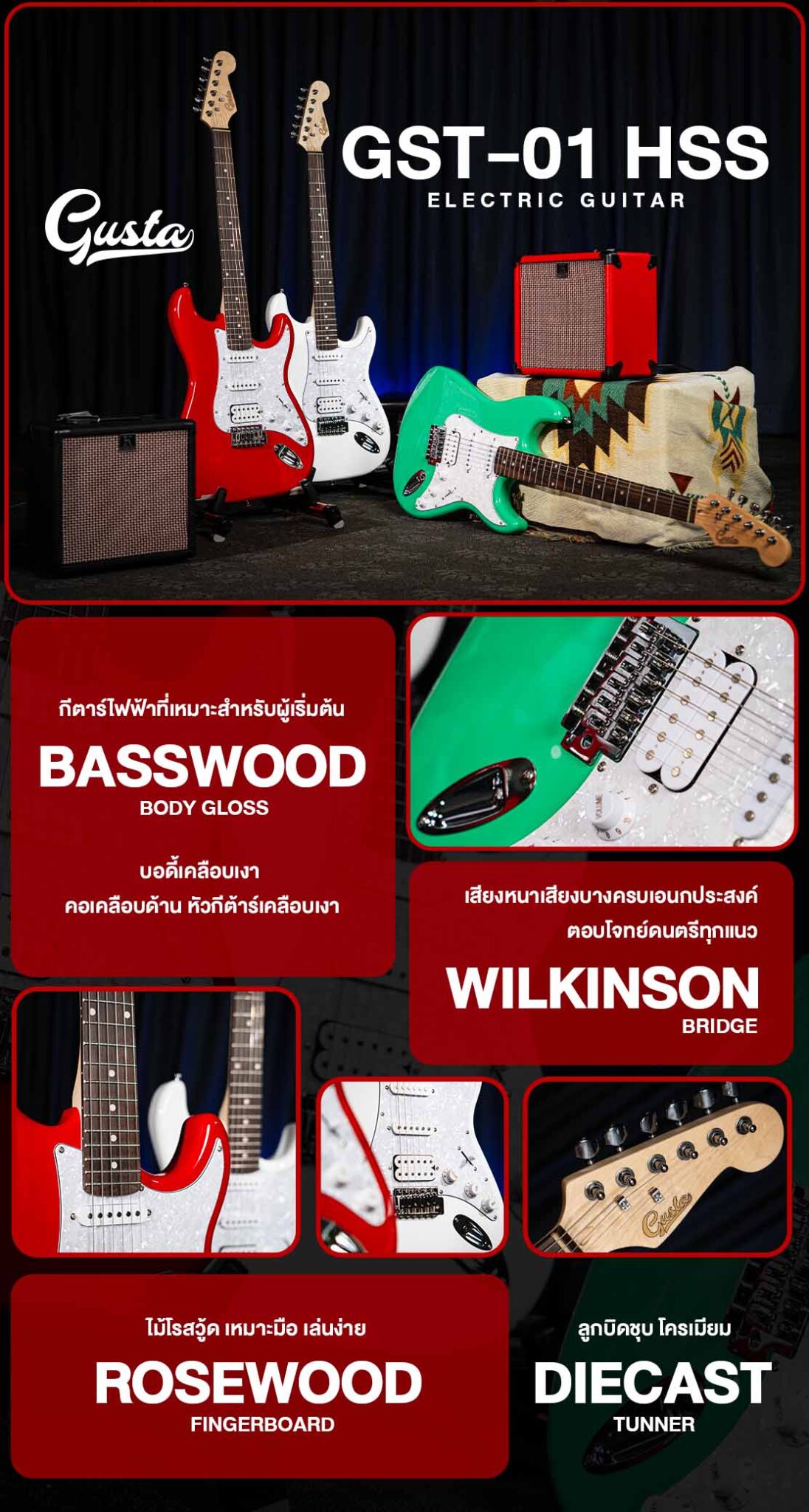 Gusta

GST-01 HSS
ELECTRIC GUITAR

กีตาร์ไฟฟ้าที่เหมาะสำหรับผู้เริ่มต้น

BASSWOOD
BODY GLOSS

บอดี้เคลือบเงา
คอเคลือบด้าน หัวกีต้าร์เคลือบเงา

VOLUME

เสียงหนาเสียงบางครบเอนกประสงค์
ตอบโจทย์ดนตรีทุกแนว

WILKINSON
BRIDGE

Gusta

ไม้โรสวู้ด เหมาะมือ เล่นง่าย

ROSEWOOD
FINGERBOARD

ลูกบิดชุบ โครเมียม

DIECAST
TUNNER