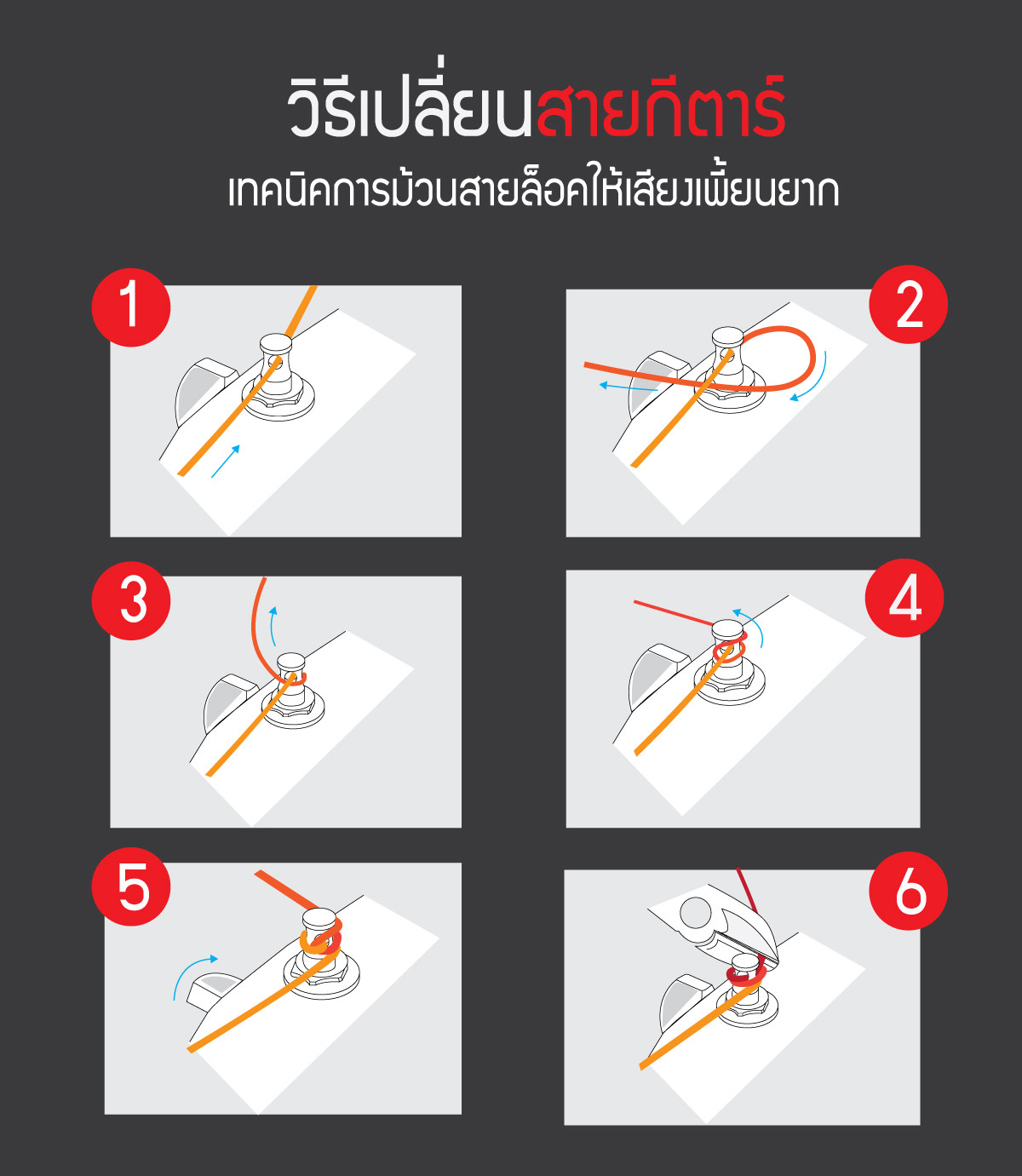 วิธีเปลี่ยนสายกีตาร์
เทคนิคการม้วนสายล็อคให้เสียงเพี้ยนยาก

1

2

3

4

5

6