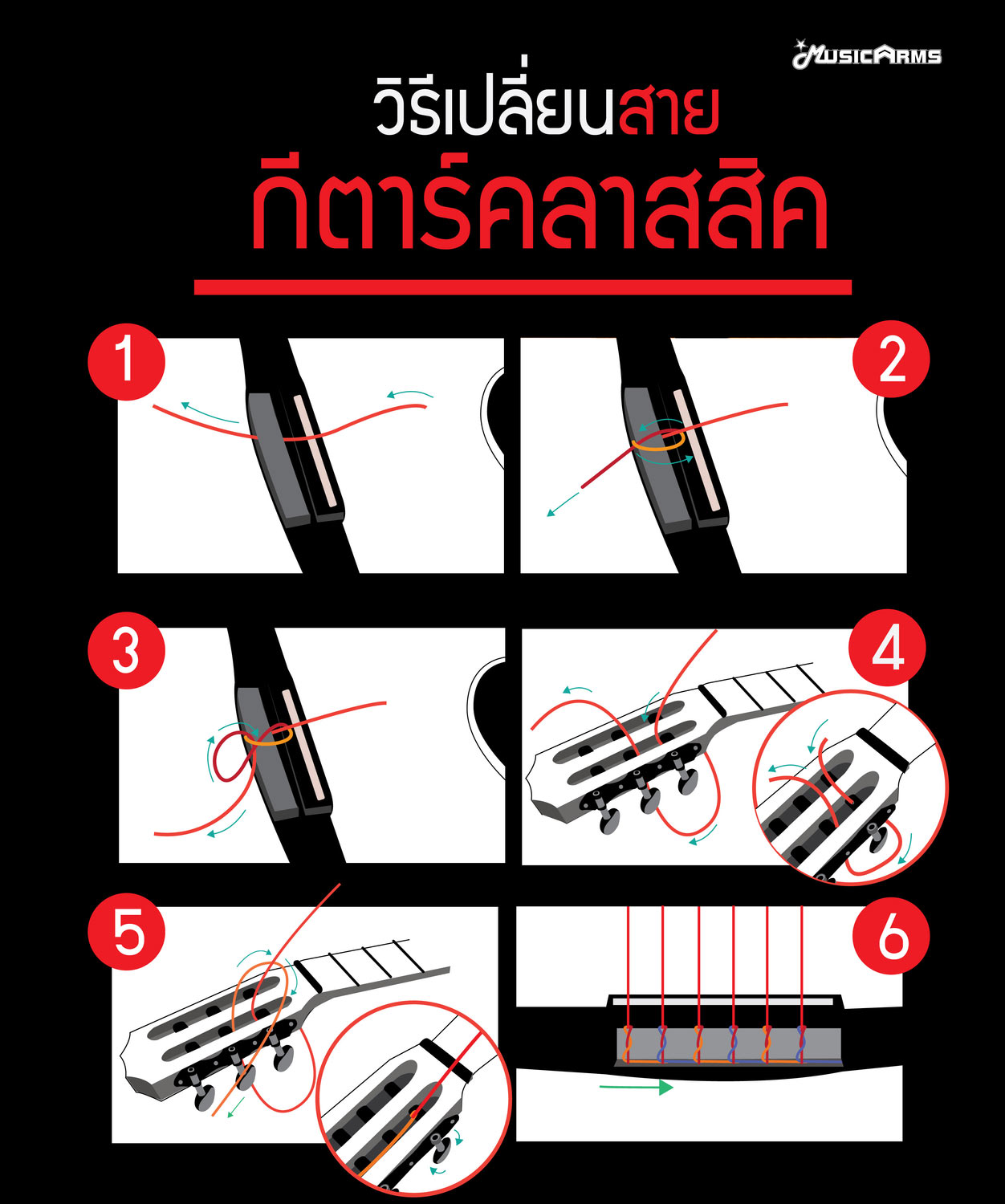 MUSICARMS

วิธีเปลี่ยนสาย
กีตาร์คลาสสิค

1

2

3

4

5

6