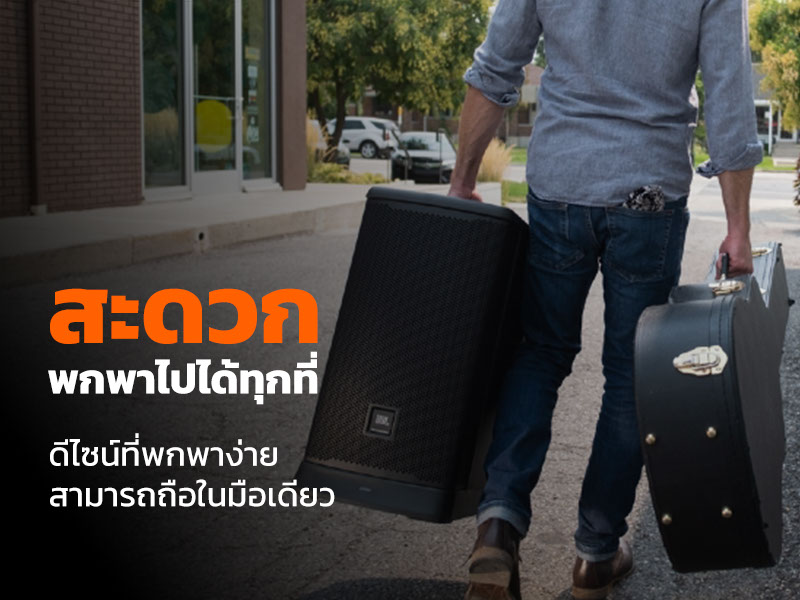 สะดวก
พกพาไปได้ทุกที่

ดีไซน์ที่พกพาง่าย
สามารถถือในมือเดียว

JBL