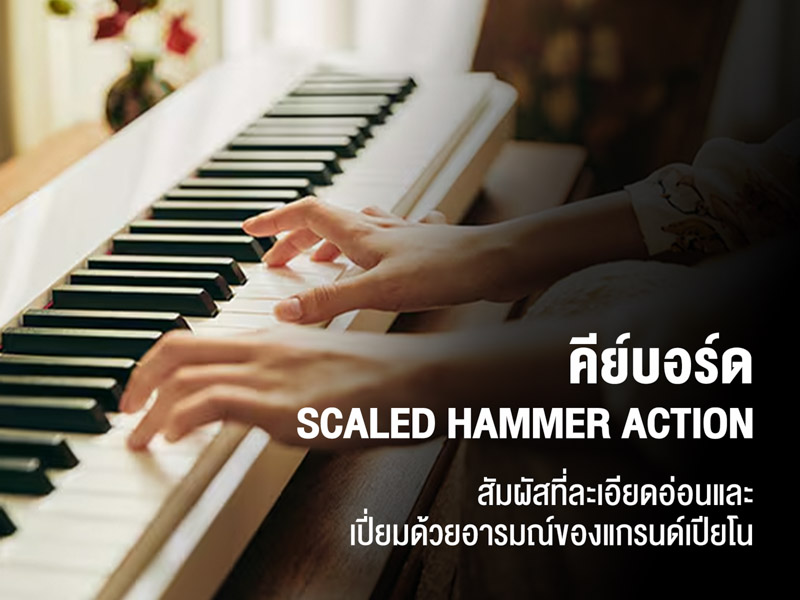 คีย์บอร์ด
SCALED HAMMER ACTION

สัมผัสที่ละเอียดอ่อนและ
เปี่ยมด้วยอารมณ์ของแกรนด์เปียโน