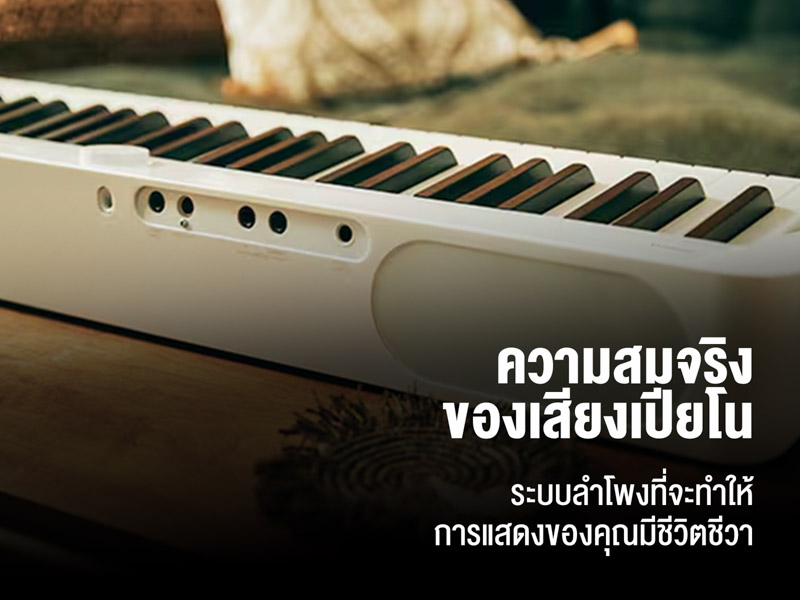 ความสมจริง
ของเสียงเปียโน

ระบบลำโพงที่จะทำให้
การแสดงของคุณมีชีวิตชีวา