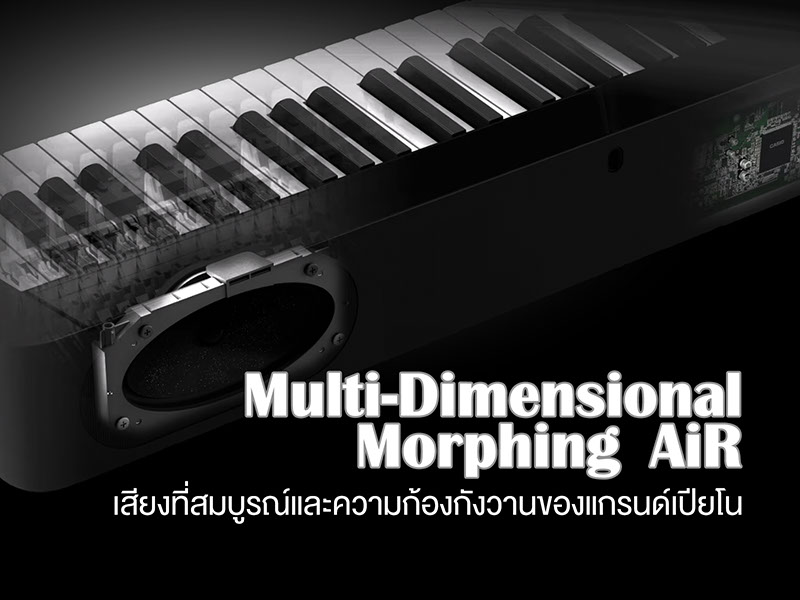 CASIO

Multi-Dimensional Morphing AiR

เสียงที่สมบูรณ์และความก้องกังวานของแกรนด์เปียโน