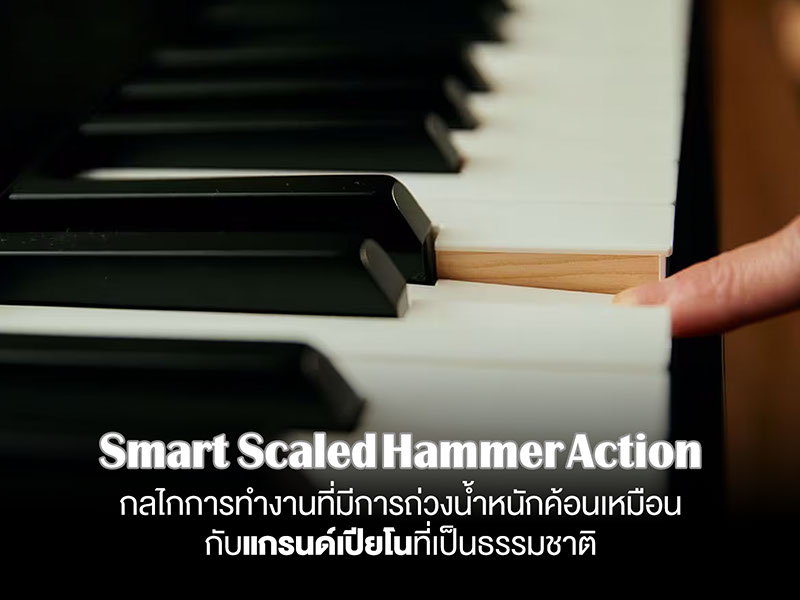 Smart Scaled Hammer Action
กลไกการทำงานที่มีการถ่วงน้ำหนักค้อนเหมือนกับแกรนด์เปียโนที่เป็นธรรมชาติ