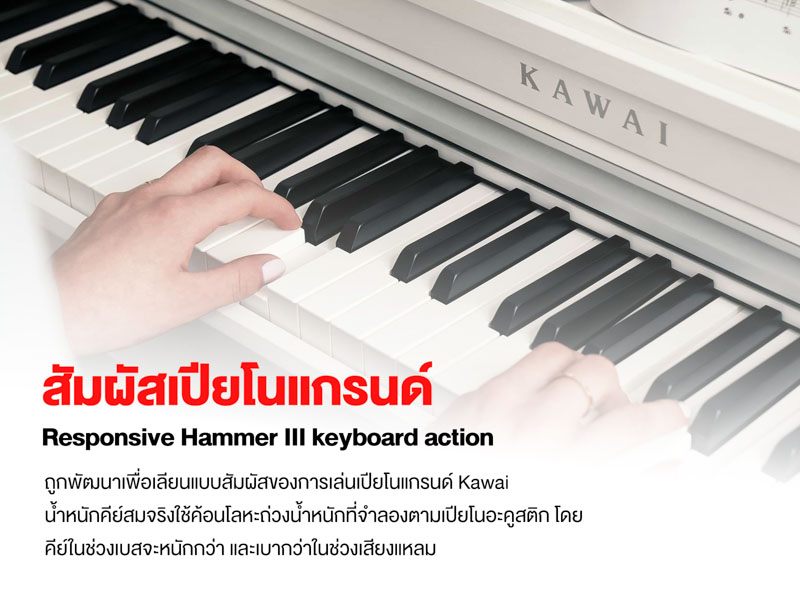 KAWAI

สัมผัสเปียโนแกรนด์

Responsive Hammer III keyboard action

ถูกพัฒนาเพื่อเลียนแบบสัมผัสของการเล่นเปียโนแกรนด์ Kawai น้ำหนักคีย์สมจริงใช้ค้อนโลหะถ่วงน้ำหนักที่จำลองตามเปียโนอะคูสติก โดยคีย์ในช่วงเบสจะหนักกว่า และเบากว่าในช่วงเสียงแหลม