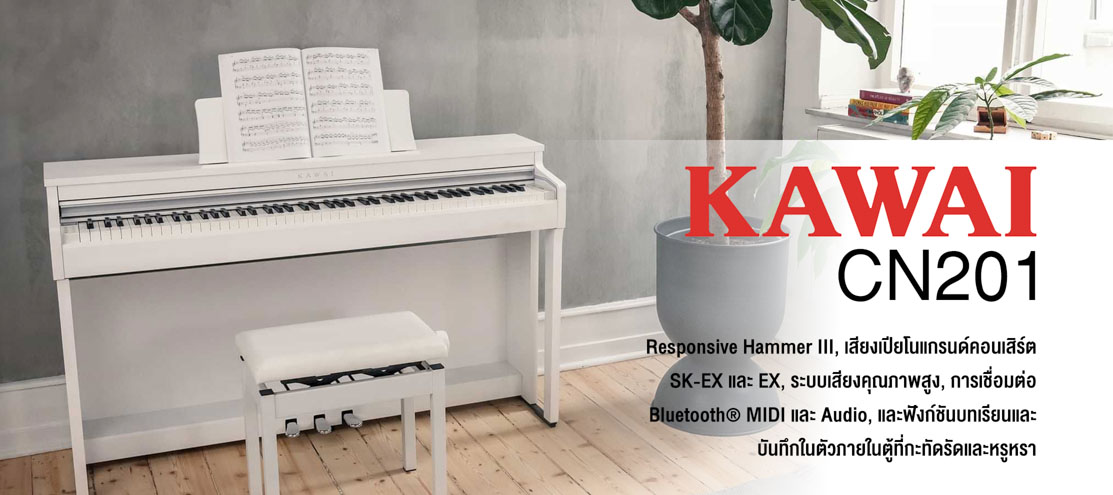 KAWAI

KAWAI
CN201

Responsive Hammer III, เสียงเปียโนแกรนด์คอนเสิร์ต SK-EX และ EX, ระบบเสียงคุณภาพสูง, การเชื่อมต่อ Bluetooth® MIDI และ Audio, และฟังก์ชันบทเรียนและบันทึกในตัวภายในตู้ที่กะทัดรัดและหรูหรา