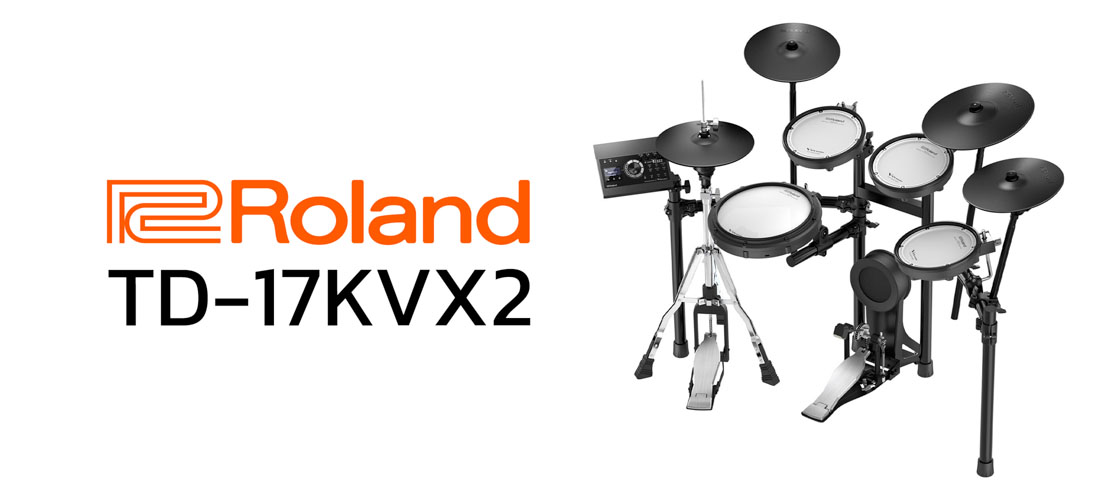 Roland
TD-17KVX2