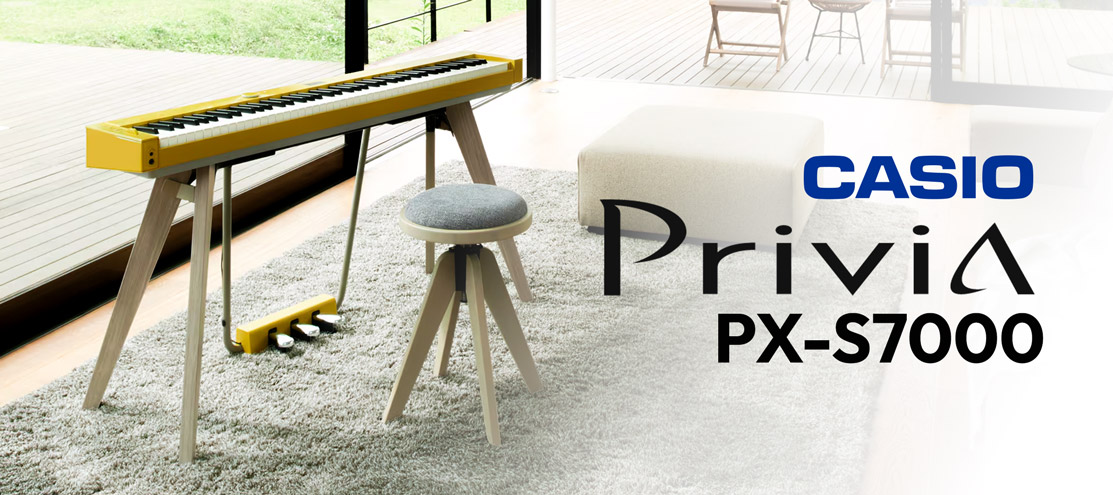 CASIO
PriviA
PX-S7000