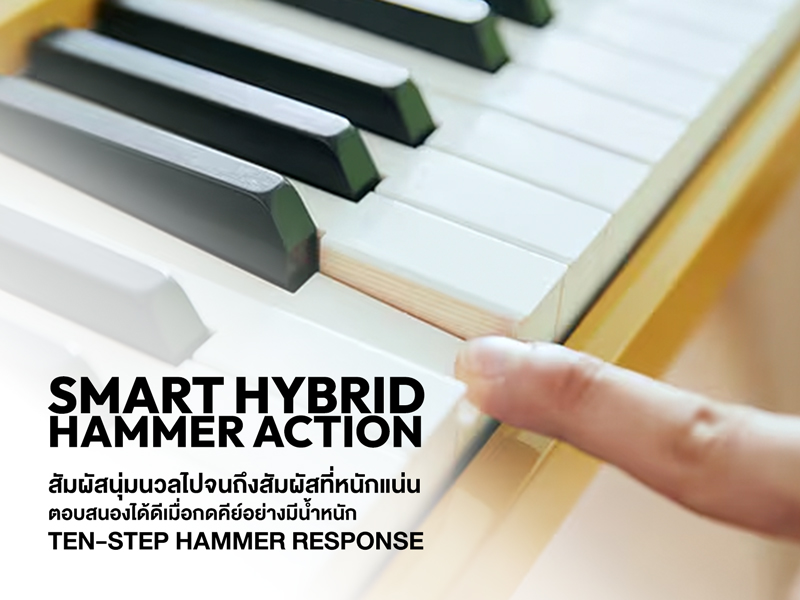 SMART HYBRID HAMMER ACTION

สัมผัสนุ่มนวลไปจนถึงสัมผัสที่หนักแน่น ตอบสนองได้ดีเมื่อกดคีย์อย่างมีน้ำหนัก

TEN-STEP HAMMER RESPONSE