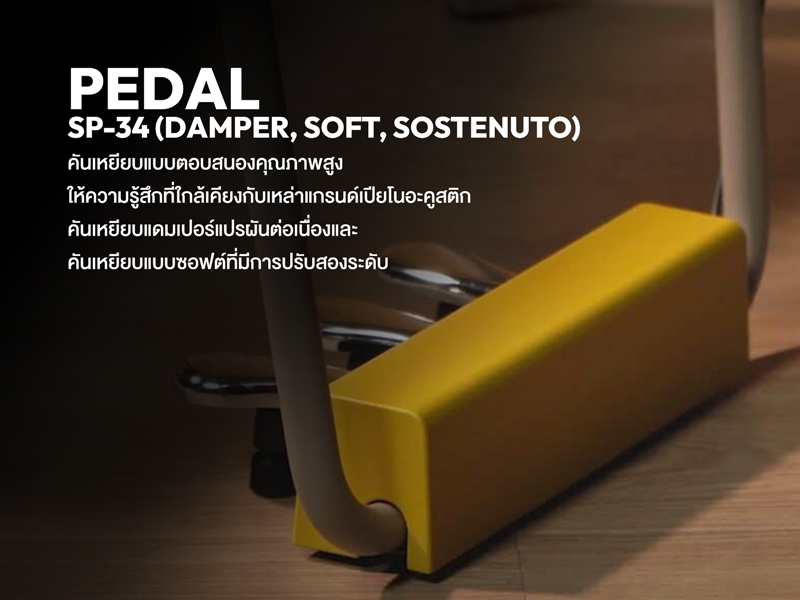 PEDAL
SP-34 (DAMPER, SOFT, SOSTENUTO)

คันเหยียบแบบตอบสนองคุณภาพสูง
ให้ความรู้สึกที่ใกล้เคียงกับเหล่าแกรนด์เปียโนอะคูสติก
คันเหยียบแดมเปอร์แปรผันต่อเนื่องและ
คันเหยียบแบบซอฟต์ที่มีการปรับสองระดับ