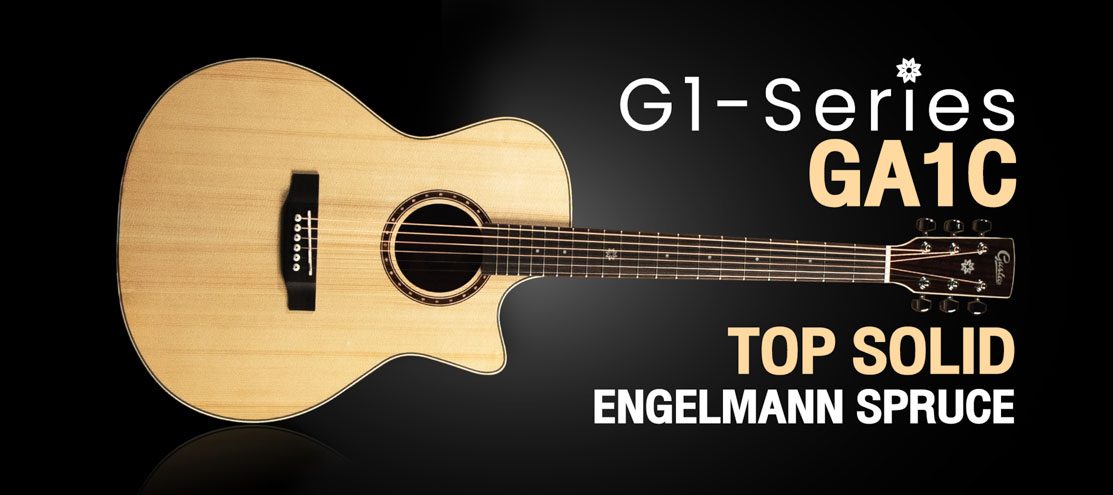 G1-Series
GA1C

TOP SOLID
ENGELMANN SPRUCE