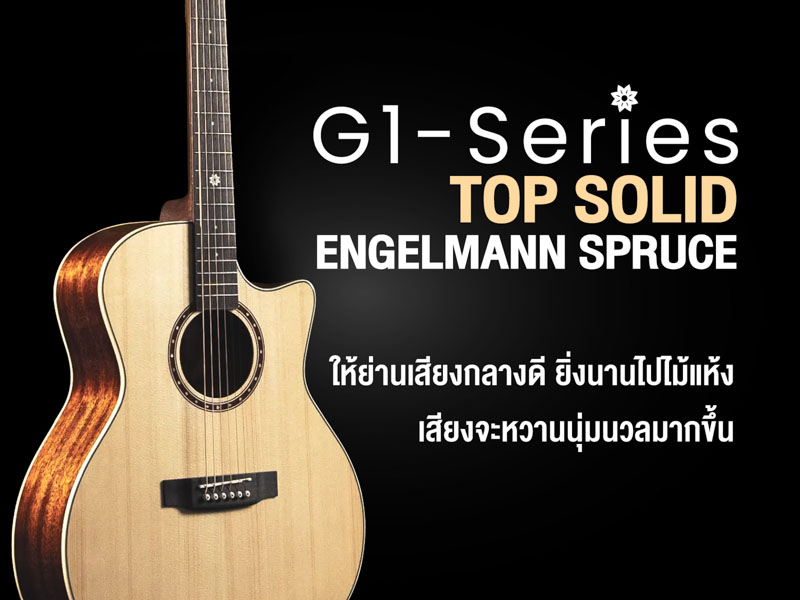 G1-Series
TOP SOLID
ENGELMANN SPRUCE

ให้ย่านเสียงกลางดี ยิ่งนานไปไม้แห้ง
เสียงจะหวานนุ่มนวลมากขึ้น