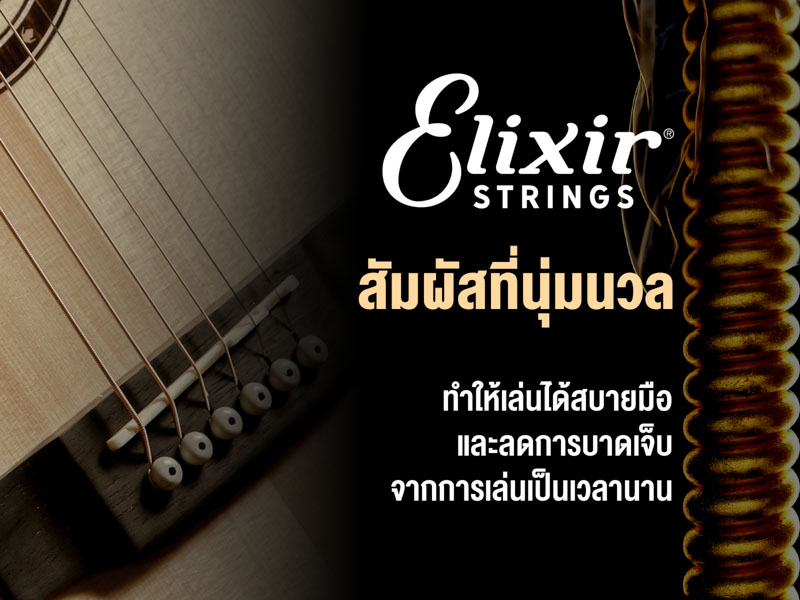 Elixir®
STRINGS

สัมผัสที่นุ่มนวล

ทำให้เล่นได้สบายมือ
และลดการบาดเจ็บ
จากการเล่นเป็นเวลานาน