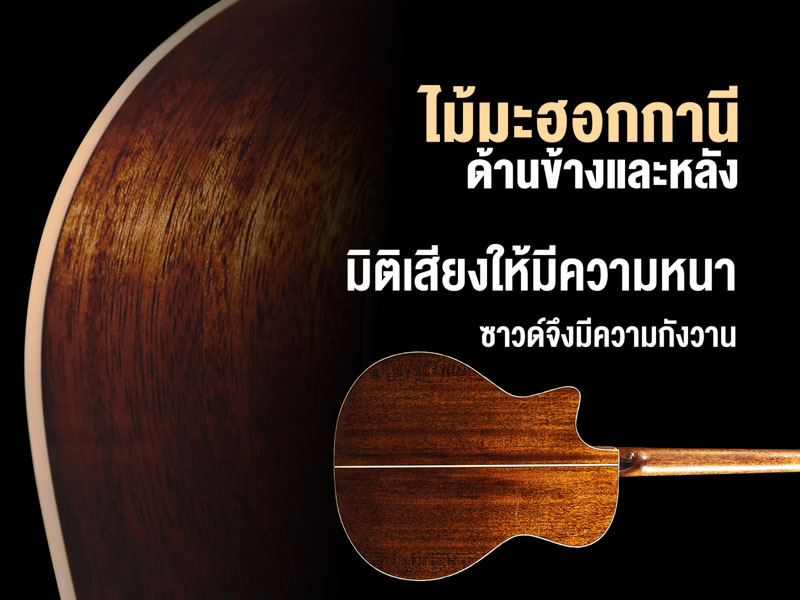 ไม้มะฮอกกานี
ด้านข้างและหลัง

มิติเสียงให้มีความหนา

ซาวด์จึงมีความกังวาน