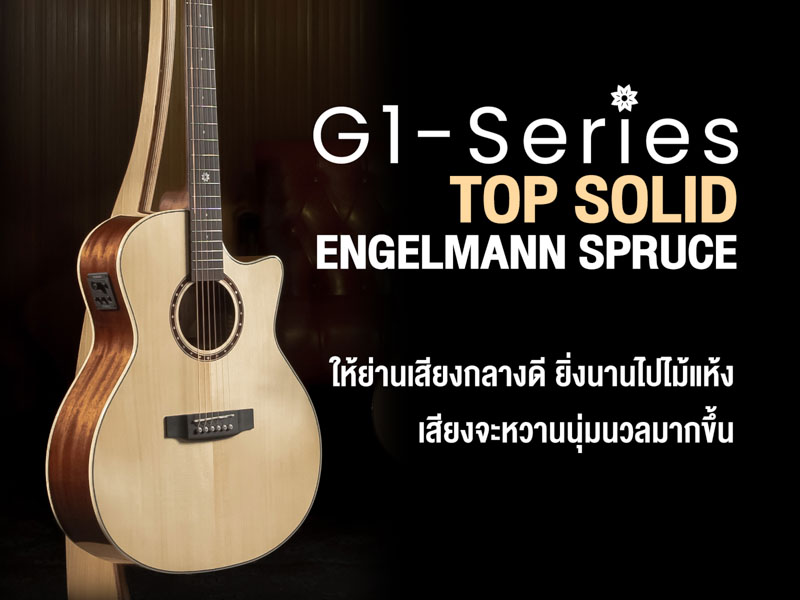 G1-Series
TOP SOLID
ENGELMANN SPRUCE

ให้ย่านเสียงกลางดี ยิ่งนานไปไม้แห้ง
เสียงจะหวานนุ่มนวลมากขึ้น