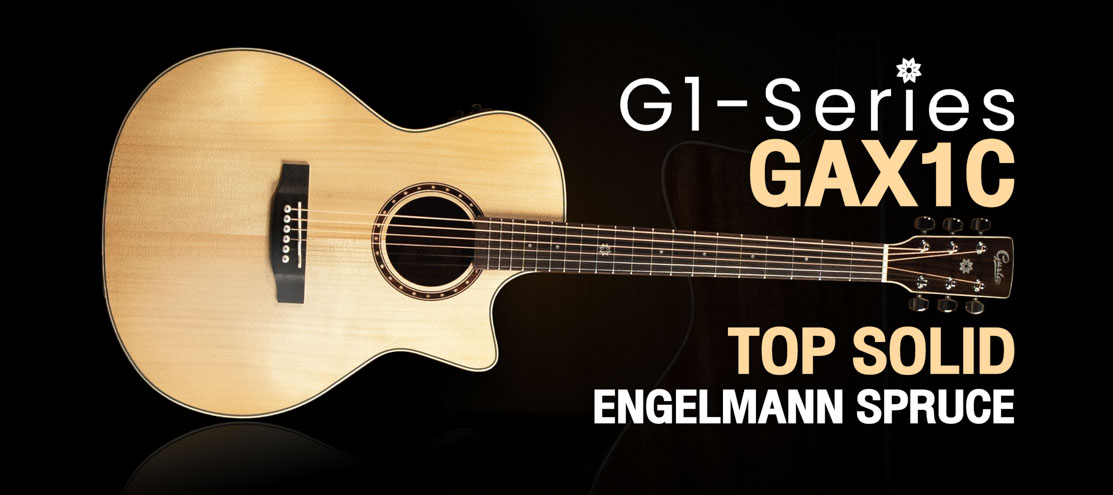 G1-Series
GAX1C

TOP SOLID
ENGELMANN SPRUCE