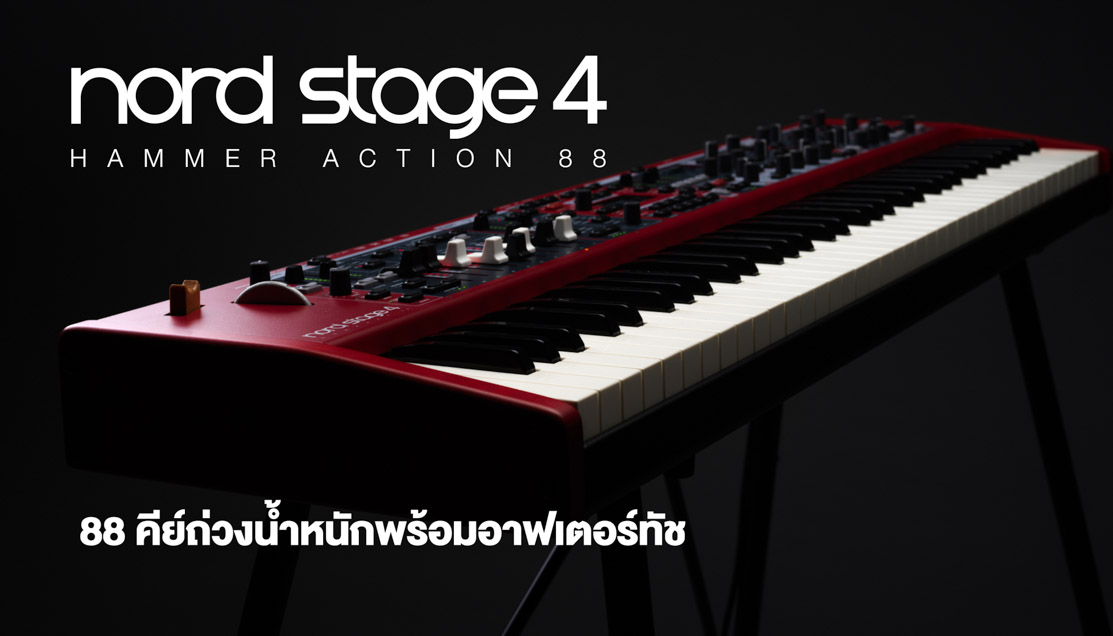 nord stage 4
HAMMER ACTION 88

nord stage 4

88 คีย์ถ่วงน้ำหนักพร้อมอาฟเตอร์ทัช