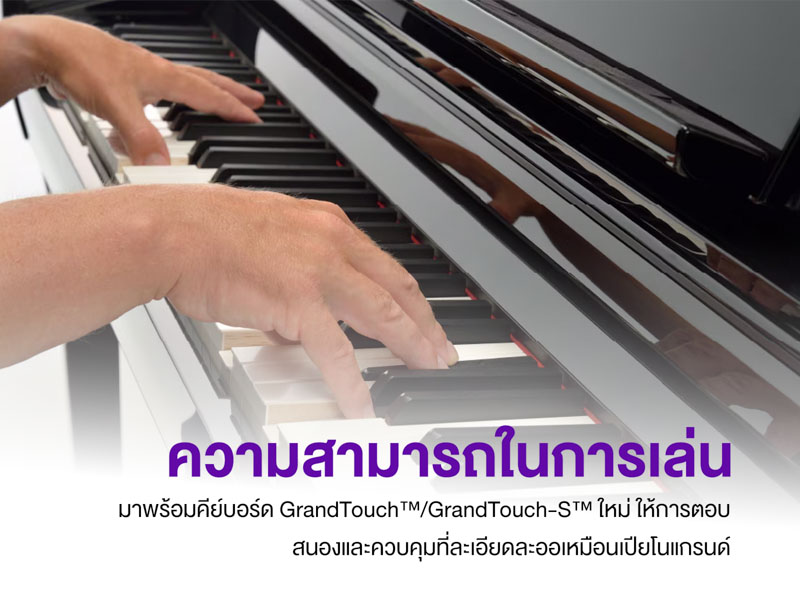 ความสามารถในการเล่น

มาพร้อมคีย์บอร์ด GrandTouch™/GrandTouch-S™ ใหม่ ให้การตอบสนองและควบคุมที่ละเอียดละออเหมือนเปียโนแกรนด์