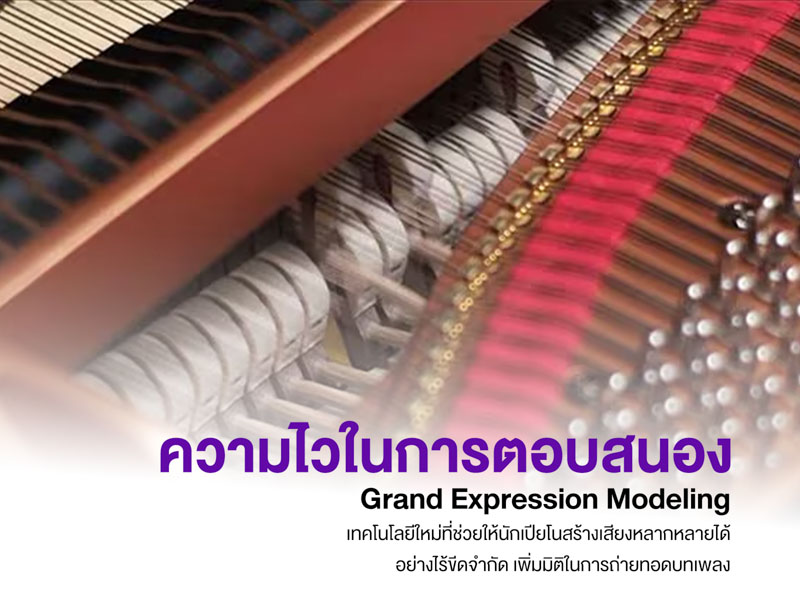 ความไวในการตอบสนอง

Grand Expression Modeling

เทคโนโลยีใหม่ที่ช่วยให้นักเปียโนสร้างเสียงหลากหลายได้อย่างไร้ขีดจำกัด เพิ่มมิติในการถ่ายทอดบทเพลง