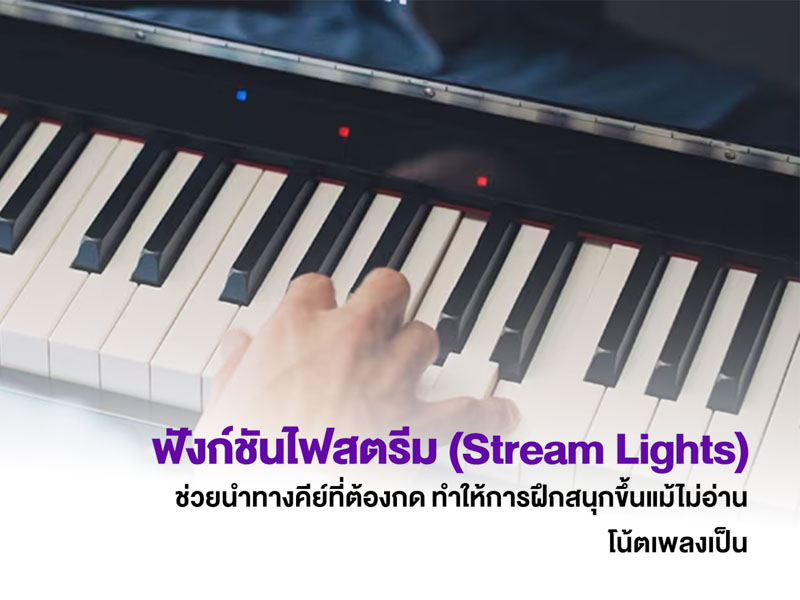 ฟังก์ชันไฟสตรีม (Stream Lights)

ช่วยนำทางคีย์ที่ต้องกด ทำให้การฝึกสนุกขึ้นแม้ไม่อ่านโน้ตเพลงเป็น