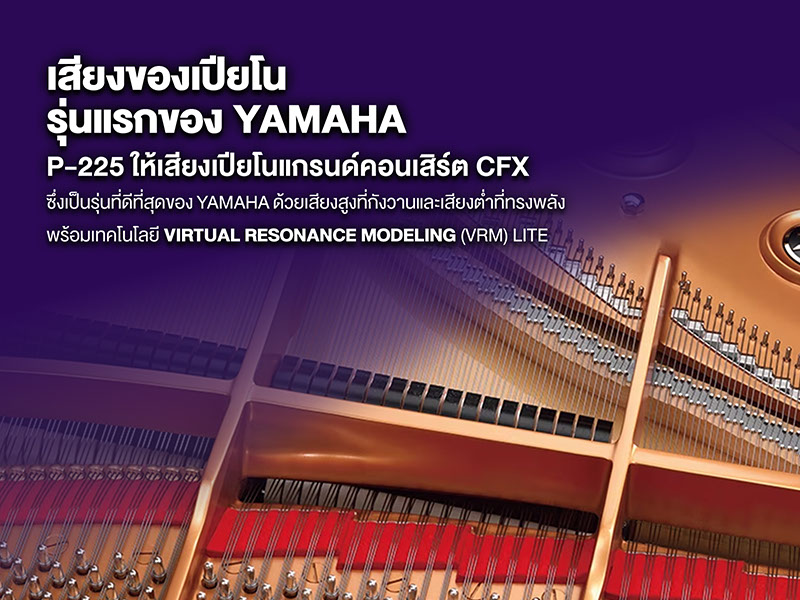 เสียงของเปียโน
รุ่นแรกของ YAMAHA

P-225 ให้เสียงเปียโนแกรนด์คอนเสิร์ต CFX

ซึ่งเป็นรุ่นที่ดีที่สุดของ YAMAHA ด้วยเสียงสูงที่กังวานและเสียงต่ำที่ทรงพลัง พร้อมเทคโนโลยี VIRTUAL RESONANCE MODELING (VRM) LITE