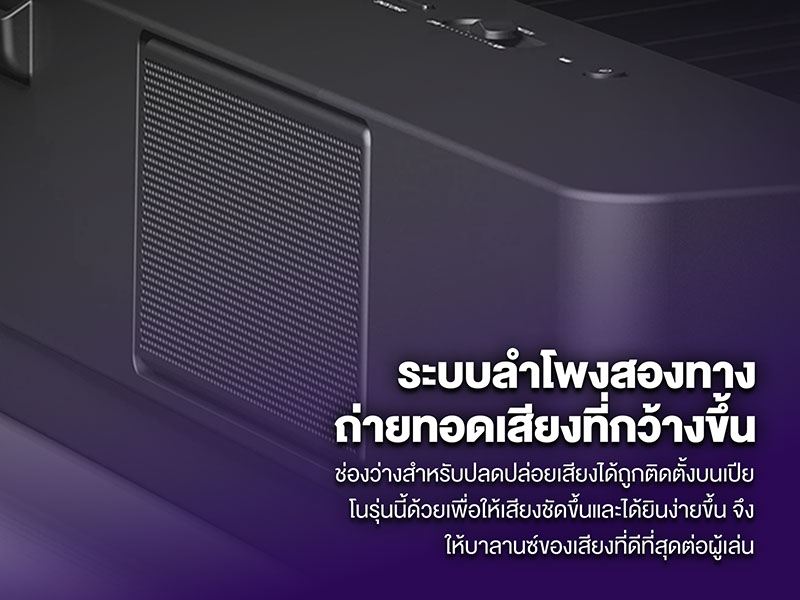 ระบบลำโพงสองทาง
ถ่ายทอดเสียงที่กว้างขึ้น

ช่องว่างสำหรับปลดปล่อยเสียงได้ถูกติดตั้งบนเปียโนรุ่นนี้ด้วยเพื่อให้เสียงชัดขึ้นและได้ยินง่ายขึ้น จึงให้บาลานซ์ของเสียงที่ดีที่สุดต่อผู้เล่น