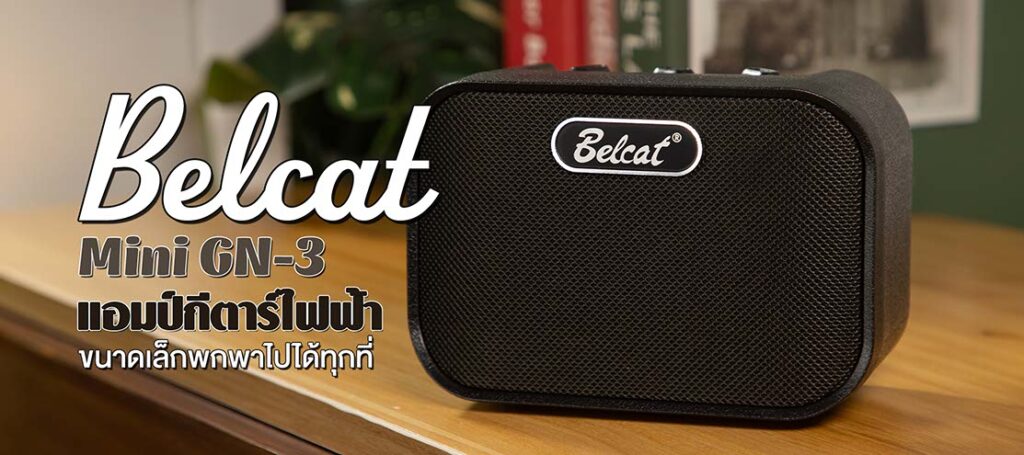 Belcat
Mini GN-3
แอมป์กีตาร์ไฟฟ้า
ขนาดเล็กพกพาไปได้ทุกที่

Belcat®