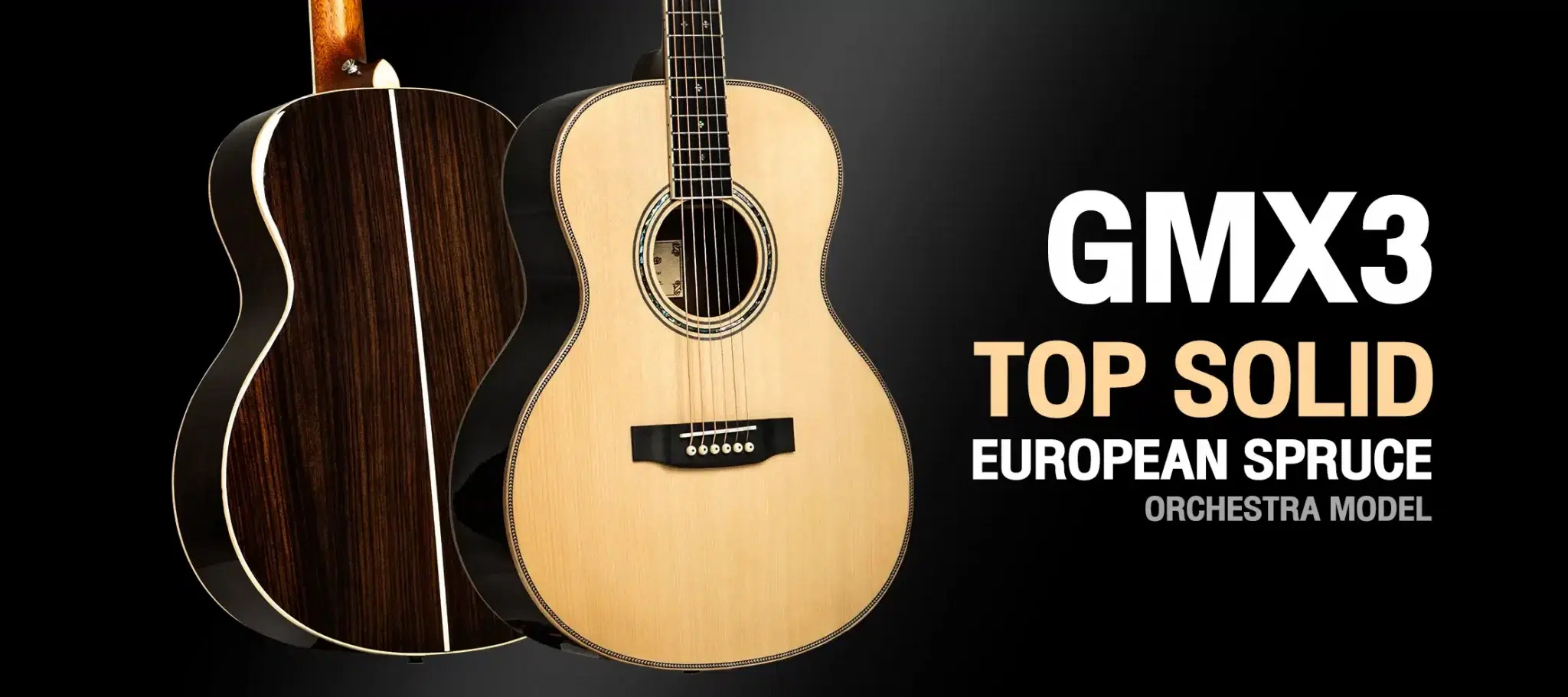 GMX3
TOP SOLID
EUROPEAN SPRUCE
ORCHESTRA MODEL