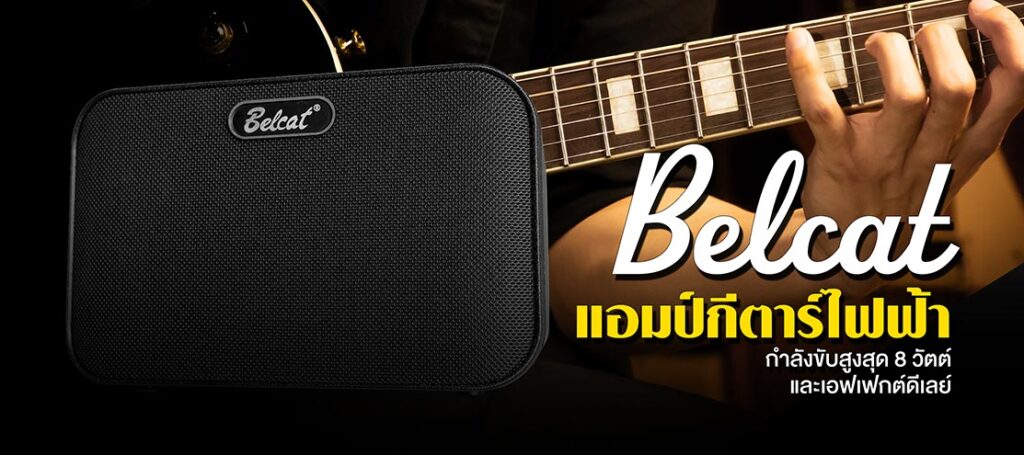 Belcat®

Belcat
แอมป์กีตาร์ไฟฟ้า
กำลังขับสูงสุด 8 วัตต์
และเอฟเฟกต์ดีเลย์