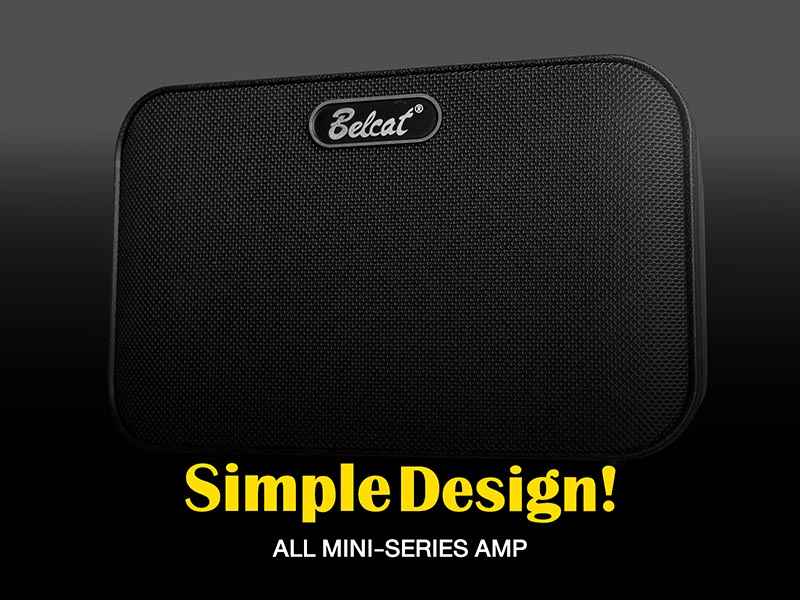 Belcat®

Simple Design!

ALL MINI-SERIES AMP