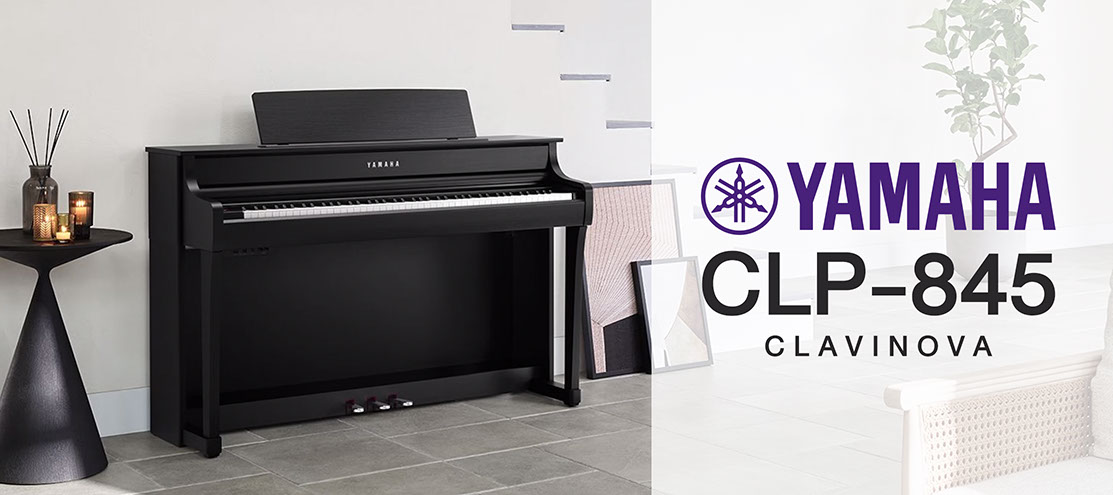 YAMAHA

YAMAHA
CLP-845
CLAVINOVA