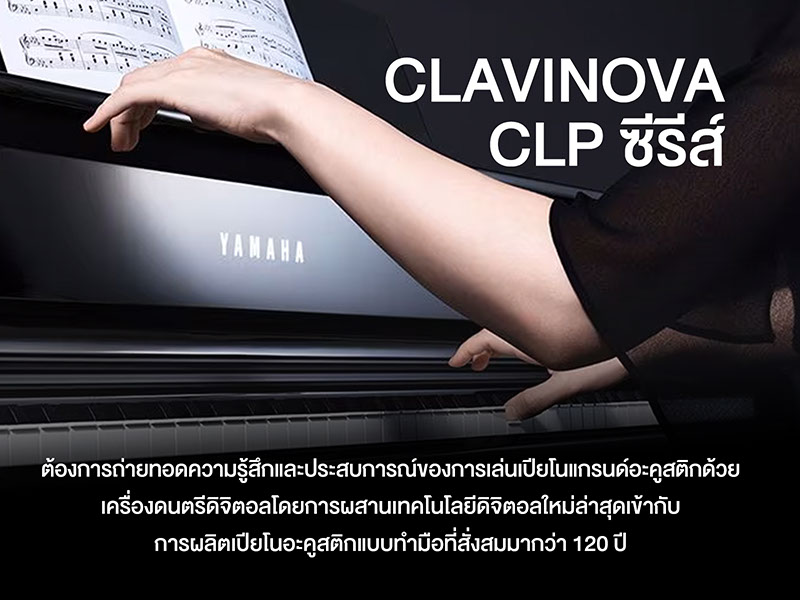 CLAVINOVA
CLP ซีรีส์

YAMAHA

ต้องการถ่ายทอดความรู้สึกและประสบการณ์ของการเล่นเปียโนแกรนด์อะคูสติกด้วยเครื่องดนตรีดิจิตอลโดยการผสานเทคโนโลยีดิจิตอลใหม่ล่าสุดเข้ากับการผลิตเปียโนอะคูสติกแบบทำมือที่สั่งสมมากว่า 120 ปี