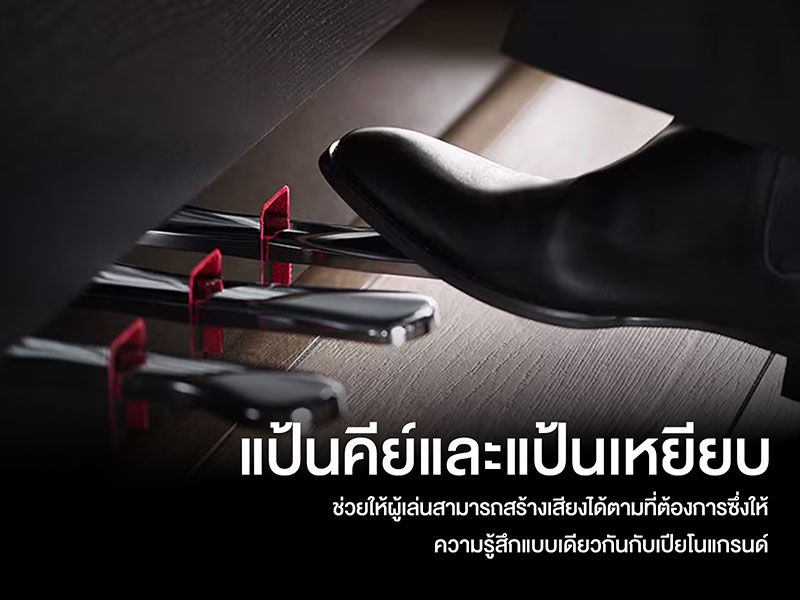 แป้นคีย์และแป้นเหยียบ

ช่วยให้ผู้เล่นสามารถสร้างเสียงได้ตามที่ต้องการซึ่งให้ความรู้สึกแบบเดียวกันกับเปียโนแกรนด์