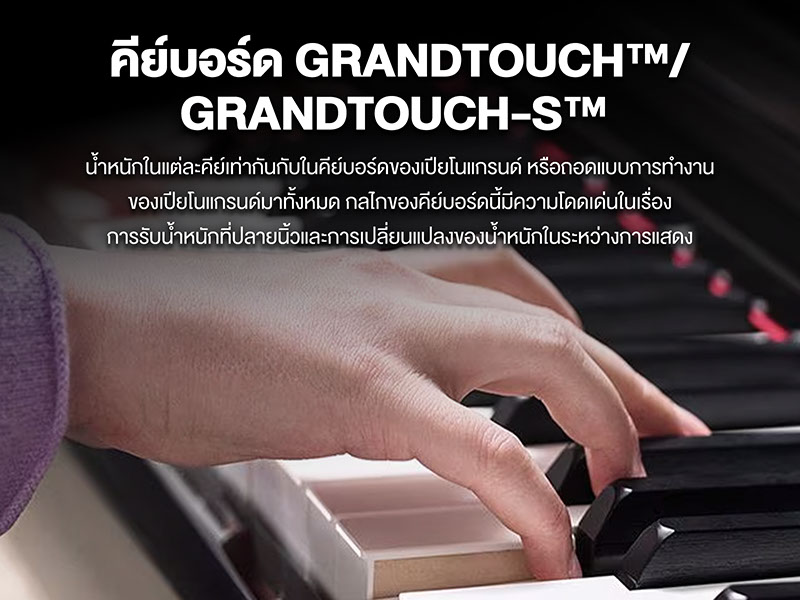 คีย์บอร์ด GRANDTOUCH™/ GRANDTOUCH-S™

น้ำหนักในแต่ละคีย์เท่ากันกับในคีย์บอร์ดของเปียโนแกรนด์ หรือถอดแบบการทำงานของเปียโนแกรนด์มาทั้งหมด กลไกของคีย์บอร์ดนี้มีความโดดเด่นในเรื่องการรับน้ำหนักที่ปลายนิ้วและการเปลี่ยนแปลงของน้ำหนักในระหว่างการแสดง