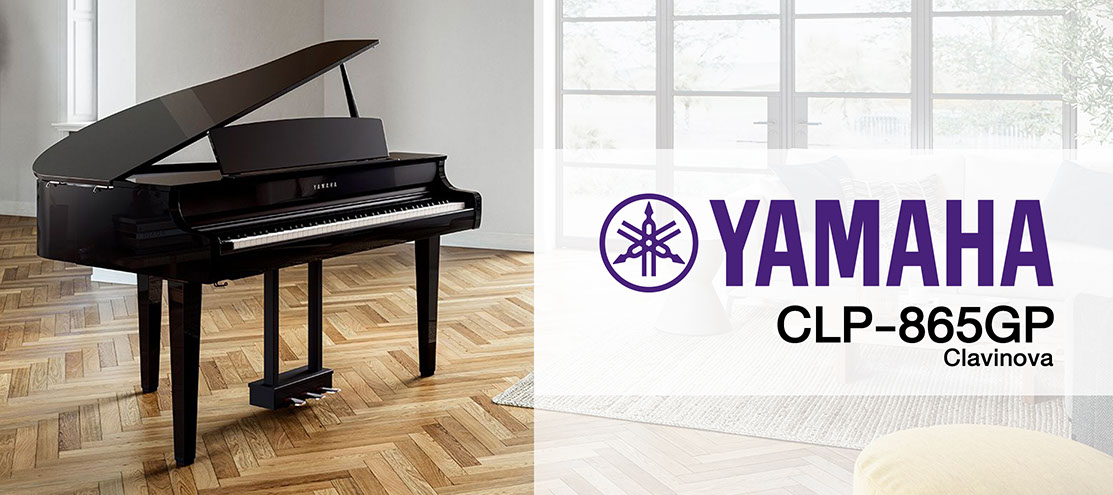 YAMAHA
YAMAHA
CLP-865GP
Clavinova