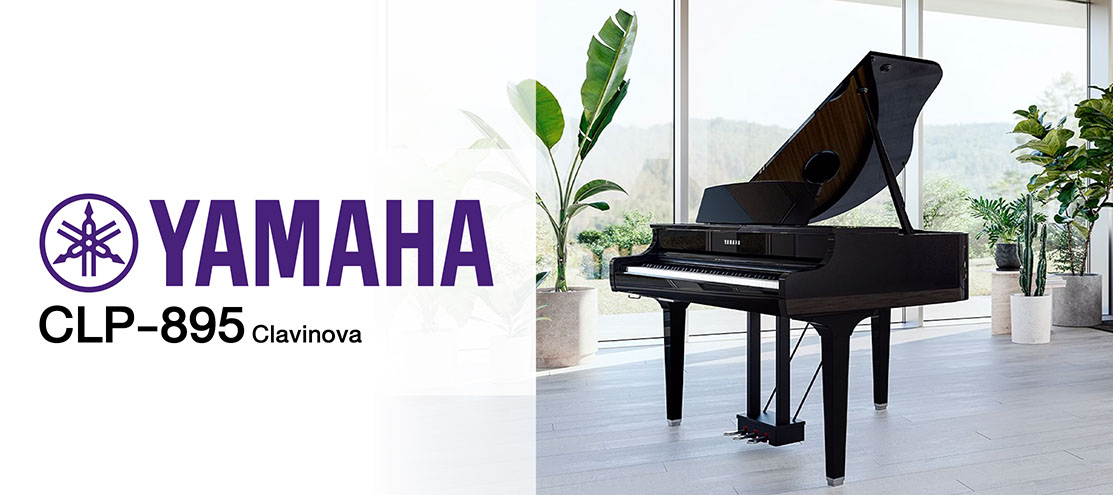 YAMAHA
CLP-895 Clavinova
YAMAHA