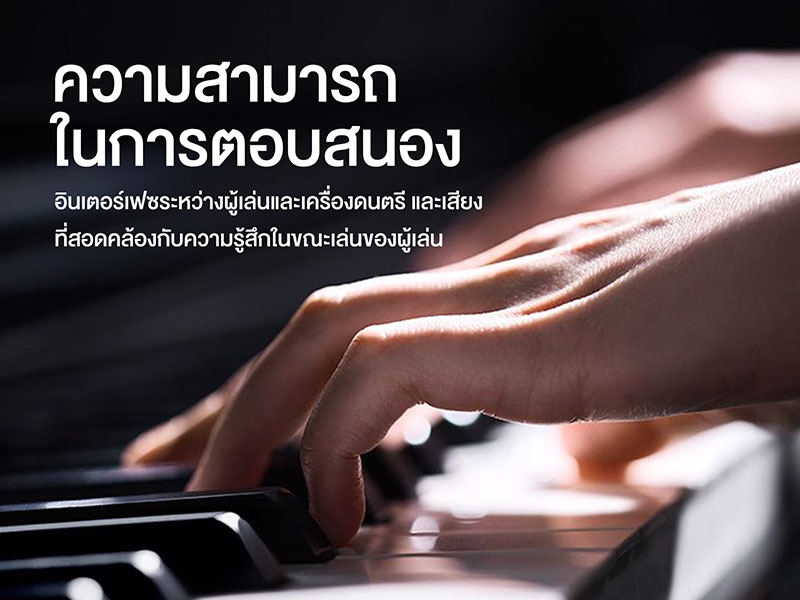 ความสามารถ
ในการตอบสนอง

อินเตอร์เฟซระหว่างผู้เล่นและเครื่องดนตรี และเสียงที่สอดคล้องกับความรู้สึกในขณะเล่นของผู้เล่น