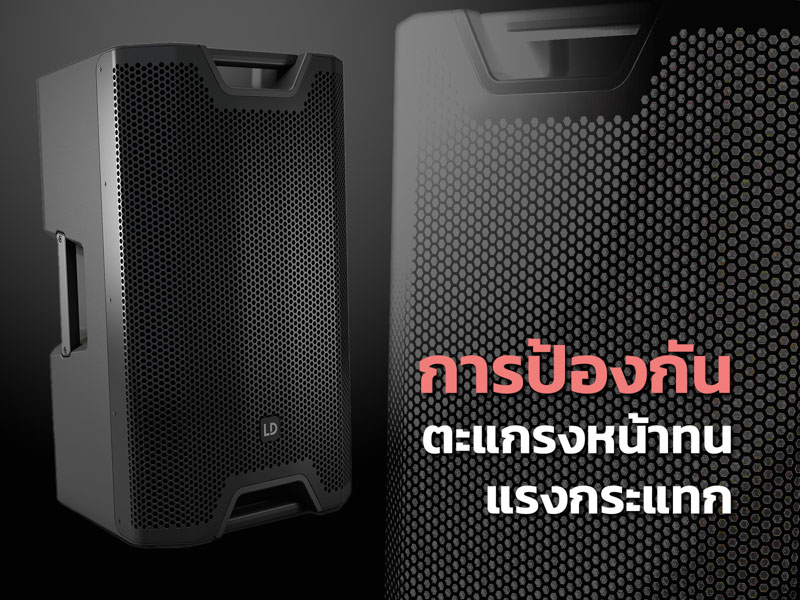 LD

การป้องกัน
ตะแกรงหน้าทน
แรงกระแทก