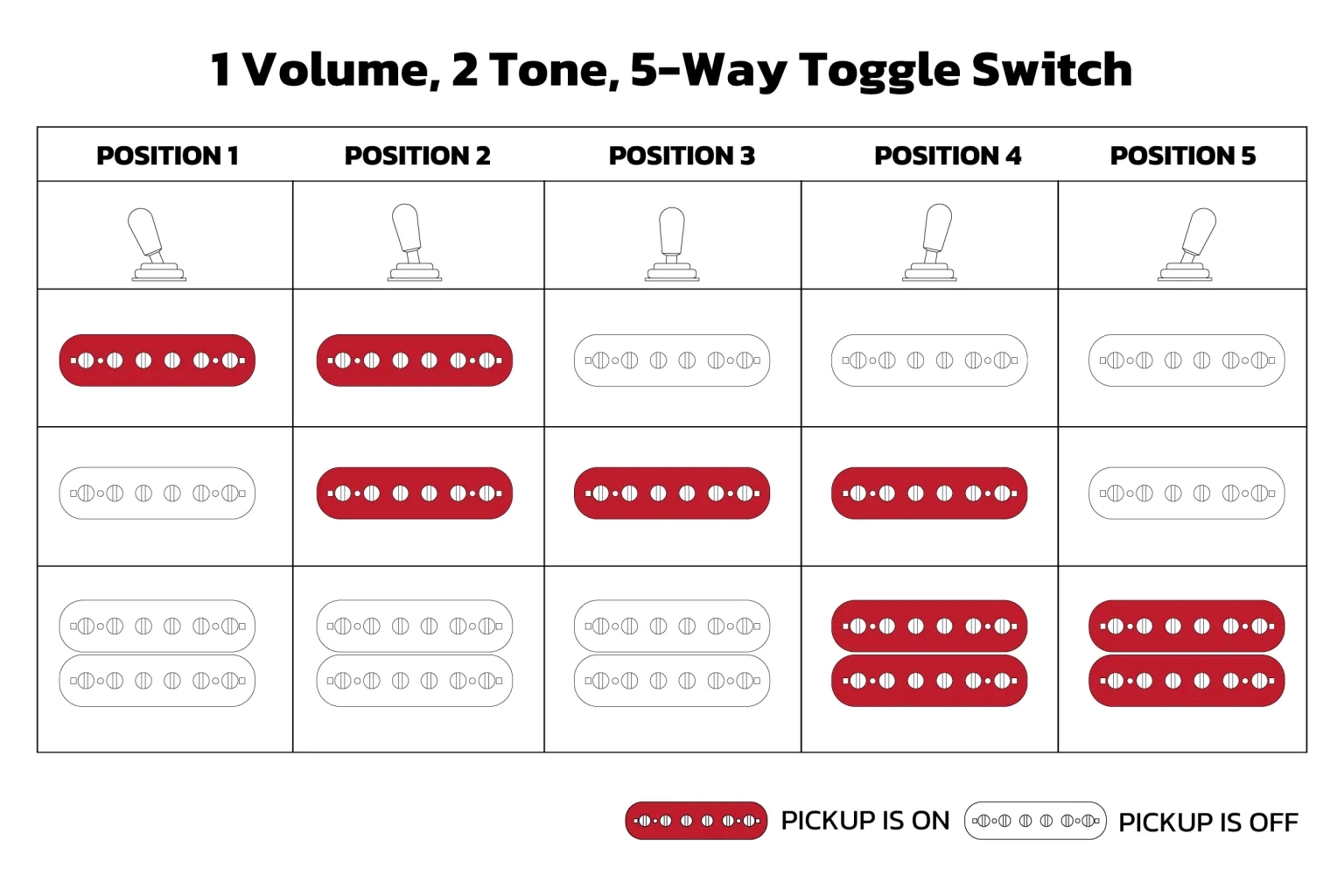 1 Volume, 2 Tone, 5-Way Toggle Switch

| POSITION 1 | POSITION 2 | POSITION 3 | POSITION 4 | POSITION 5 |
|---|---|---|---|---|
| | | | | |
| | | | | |
| | | | | |
| | | | | |

PICKUP IS ON PICKUP IS OFF