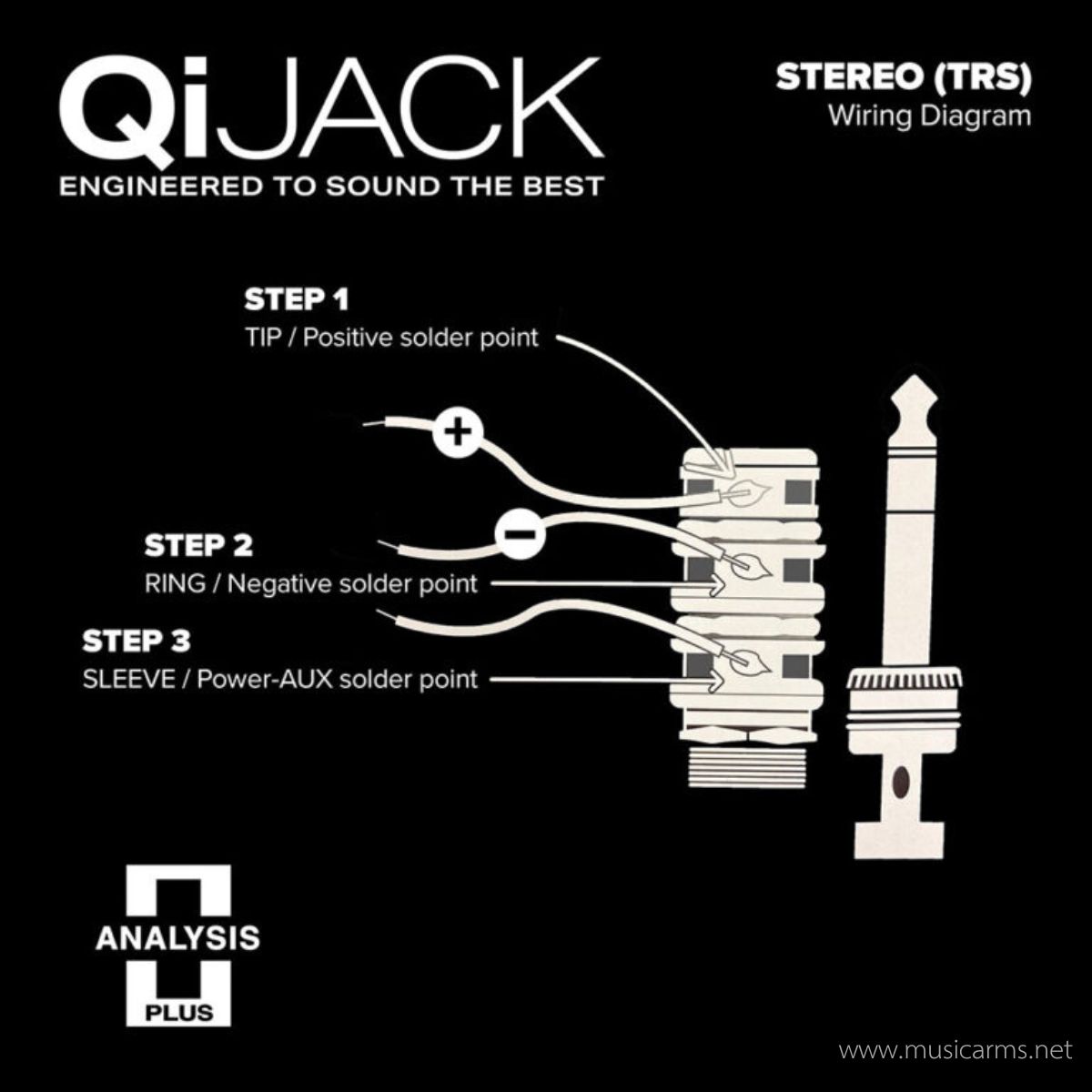 QiJACK
ENGINEERED TO SOUND THE BEST

STEREO (TRS)
Wiring Diagram

STEP 1
TIP / Positive solder point

+

−

STEP 2
RING / Negative solder point

STEP 3
SLEEVE / Power-AUX solder point

ANALYSIS
PLUS

www.musicarms.net